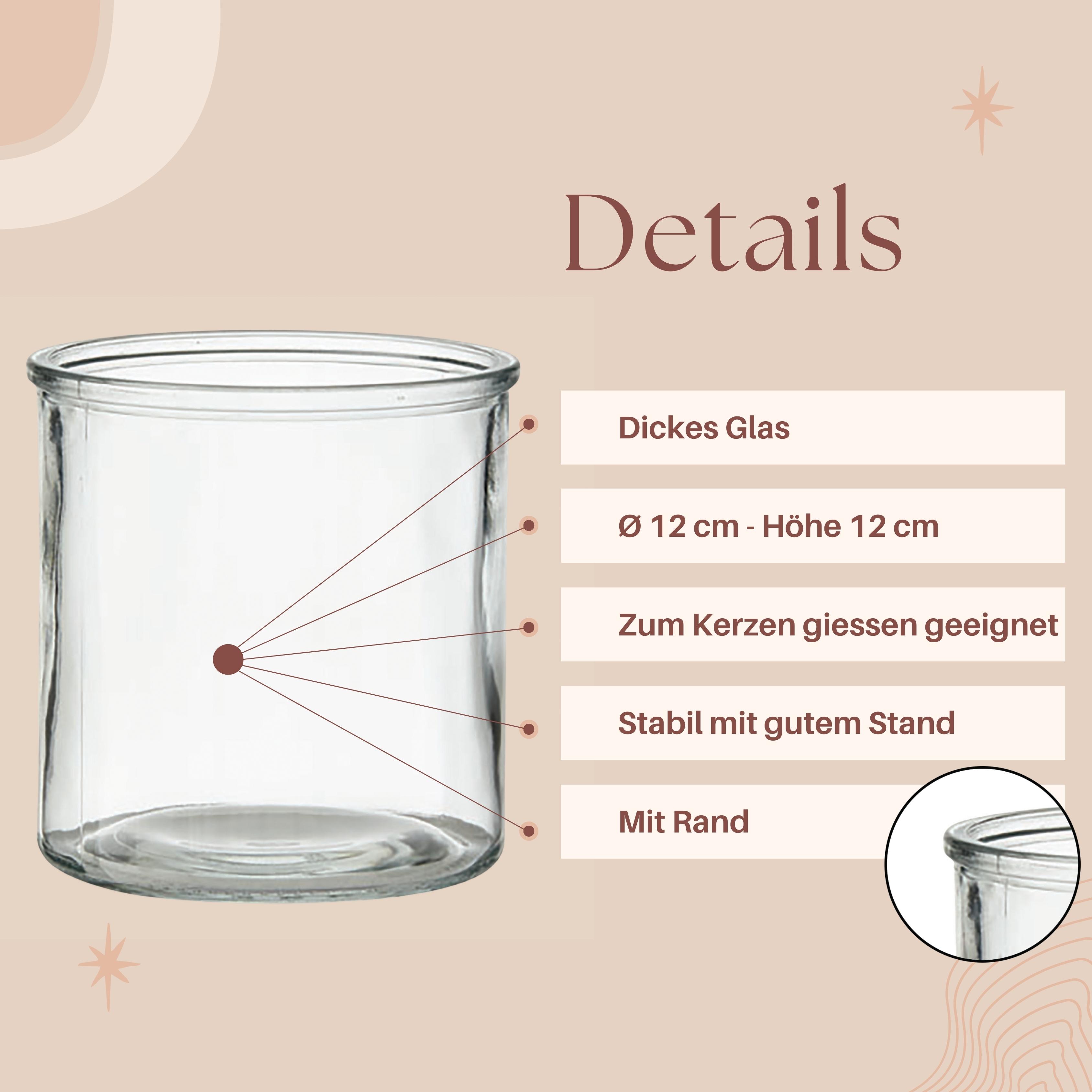 Details

Dickes Glas

Ø 12 cm - Höhe 12 cm

Zum Kerzen giessen geeignet

Stabil mit gutem Stand

Mit Rand